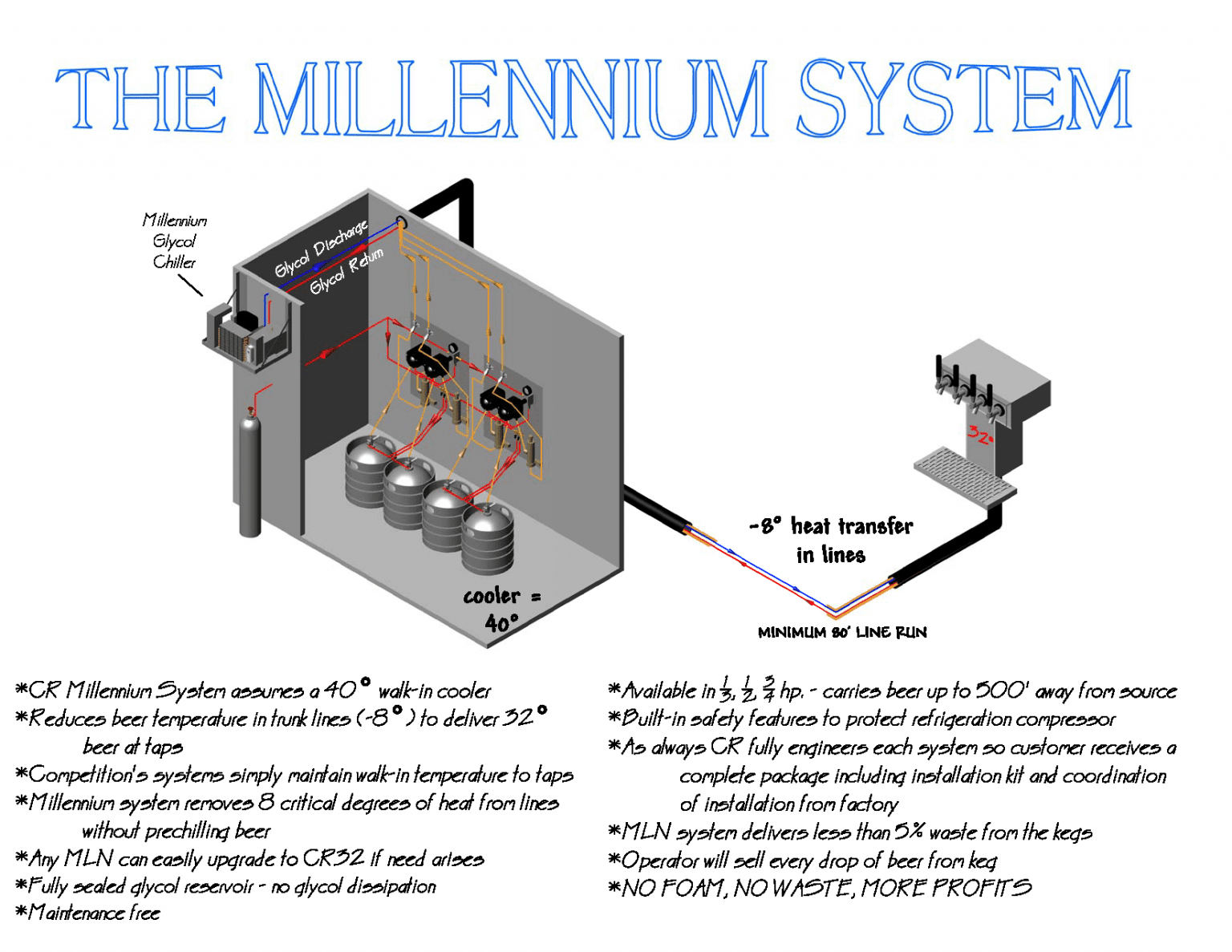 THE MILLENNIUM SYSTEM

Millennium Glycol Chiller

Glycol Discharge

Glycol Return

32°

-8° heat transfer in lines

cooler = 40°

MINIMUM 80' LINE RUN

*CR Millennium System assumes a 40° walk-in cooler
*Reduces beer temperature in trunk lines (-8°) to deliver 32° beer at taps
*Competition's systems simply maintain walk-in temperature to taps
*Millennium system removes 8 critical degrees of heat from lines without prechilling beer
*Any MLN can easily upgrade to CR32 if need arises
*Fully sealed glycol reservoir - no glycol dissipation
*Maintenance free

*Available in $\frac{1}{3}$, $\frac{1}{2}$, $\frac{3}{4}$ hp. - carries beer up to 500' away from source
*Built-in safety features to protect refrigeration compressor
*As always CR fully engineers each system so customer receives a complete package including installation kit and coordination of installation from factory
*MLN system delivers less than 5% waste from the kegs
*Operator will sell every drop of beer from keg
*NO FOAM, NO WASTE, MORE PROFITS